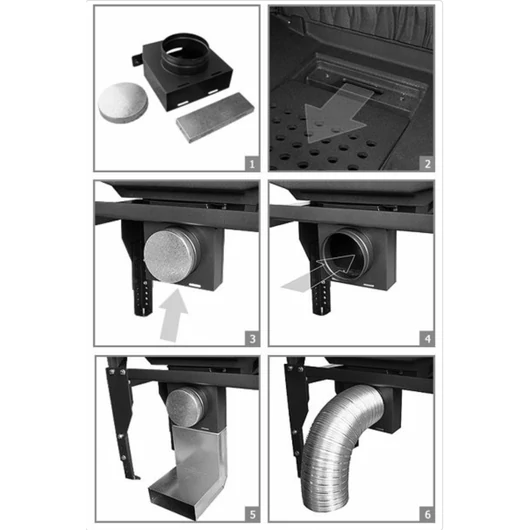 1
2
3
4
5
6