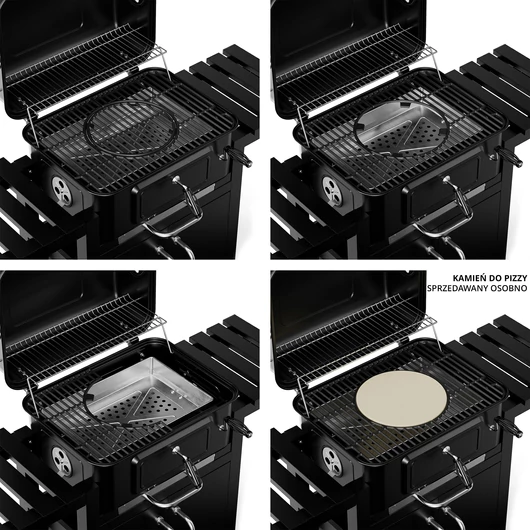 KAMIEŃ DO PIZZY
SPRZEDAWANY OSOBNO