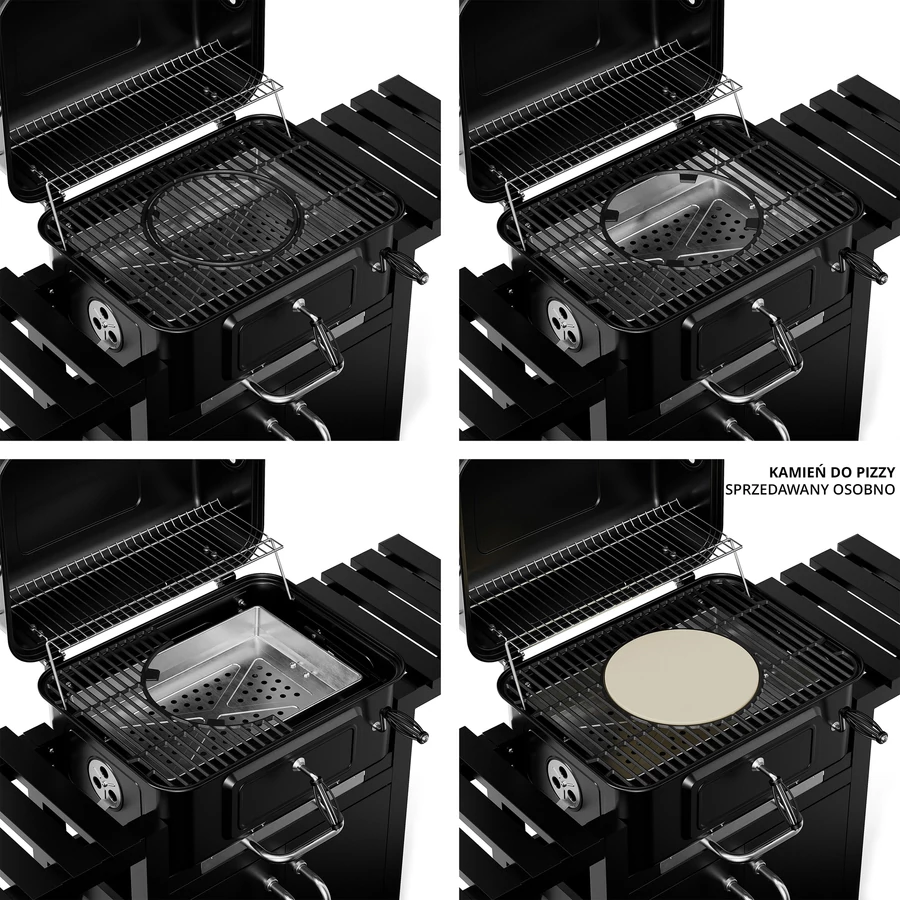 KAMIEŃ DO PIZZY
SPRZEDAWANY OSOBNO